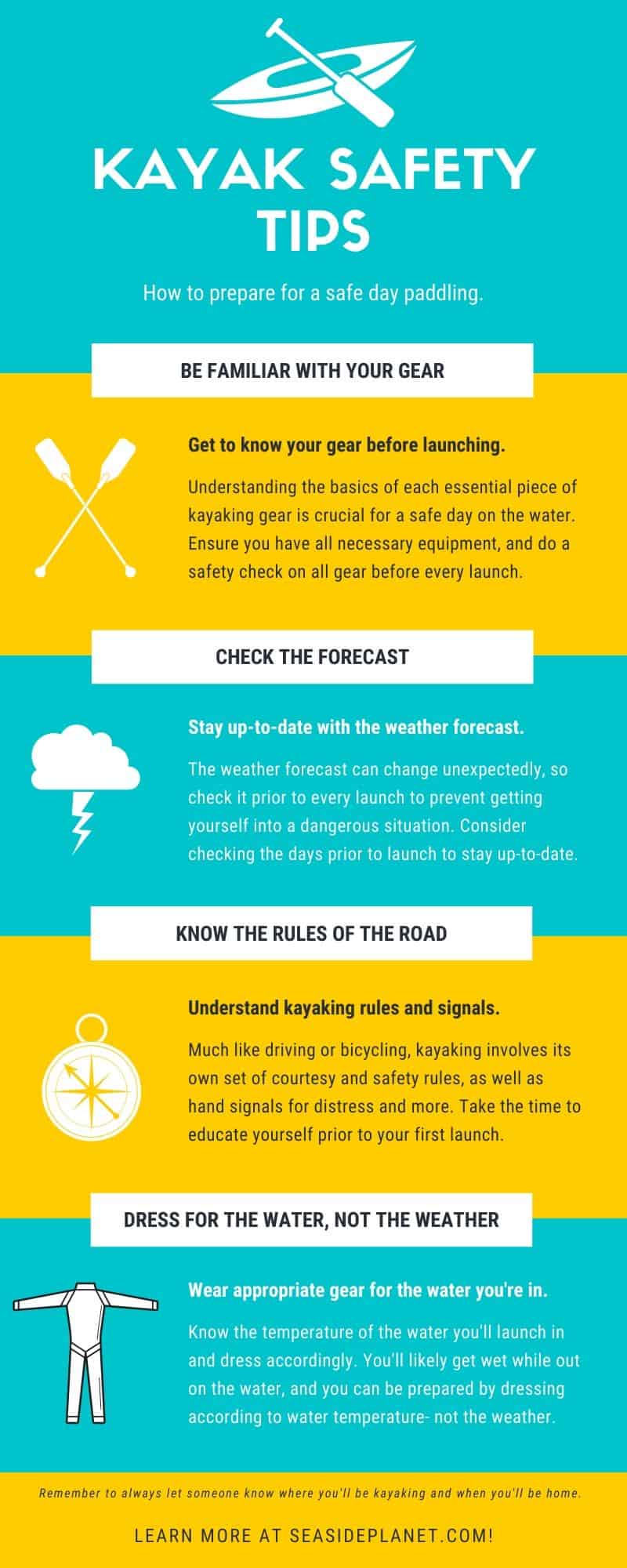 KAYAK SAFETY TIPS

How to prepare for a safe day paddling.

BE FAMILIAR WITH YOUR GEAR

Get to know your gear before launching.

Understanding the basics of each essential piece of kayaking gear is crucial for a safe day on the water. Ensure you have all necessary equipment, and do a safety check on all gear before every launch.

CHECK THE FORECAST

Stay up-to-date with the weather forecast.

The weather forecast can change unexpectedly, so check it prior to every launch to prevent getting yourself into a dangerous situation. Consider checking the days prior to launch to stay up-to-date.

KNOW THE RULES OF THE ROAD

Understand kayaking rules and signals.

Much like driving or bicycling, kayaking involves its own set of courtesy and safety rules, as well as hand signals for distress and more. Take the time to educate yourself prior to your first launch.

DRESS FOR THE WATER, NOT THE WEATHER

Wear appropriate gear for the water you're in.

Know the temperature of the water you'll launch in and dress accordingly. You'll likely get wet while out on the water, and you can be prepared by dressing according to water temperature- not the weather.

Remember to always let someone know where you'll be kayaking and when you'll be home.

LEARN MORE AT SEASIDEPLANET.COM!